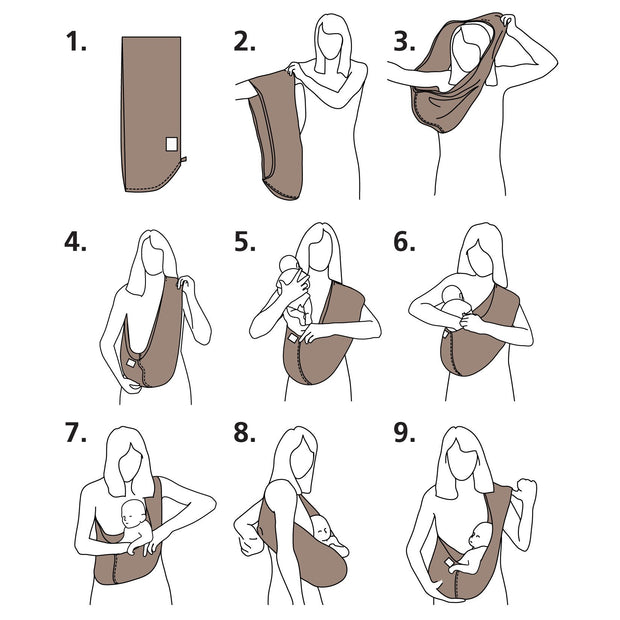 1.

2.

3.

4.

5.

6.

7.

8.

9.